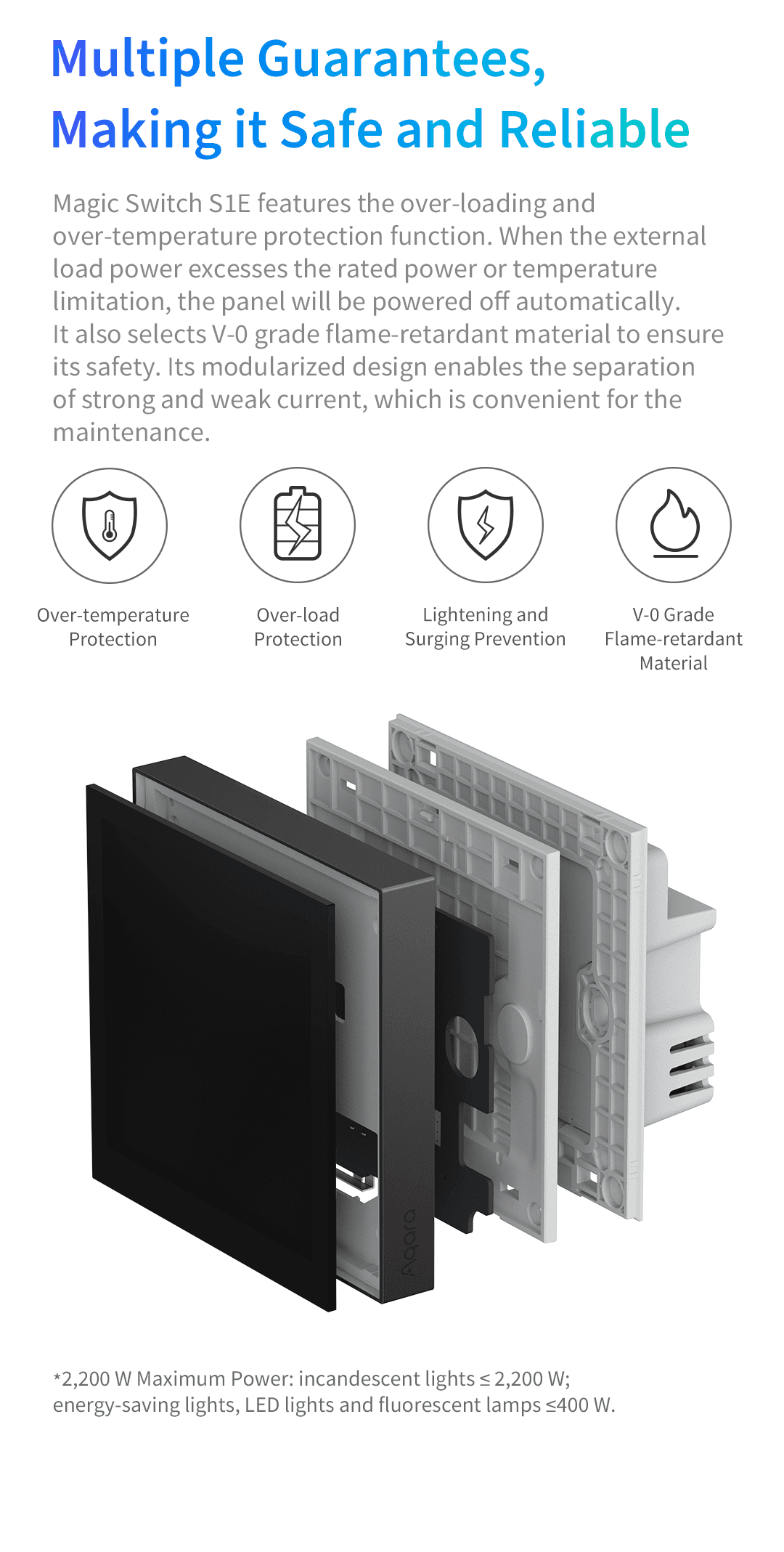 Multiple Guarantees, Making it Safe and Reliable

Magic Switch S1E features the over-loading and over-temperature protection function. When the external load power excesses the rated power or temperature limitation, the panel will be powered off automatically. It also selects V-0 grade flame-retardant material to ensure its safety. Its modularized design enables the separation of strong and weak current, which is convenient for the maintenance.

Over-temperature Protection

Over-load Protection

Lightening and Surging Prevention

V-0 Grade Flame-retardant Material

Aqara

*2,200 W Maximum Power: incandescent lights ≤ 2,200 W; energy-saving lights, LED lights and fluorescent lamps ≤400 W.